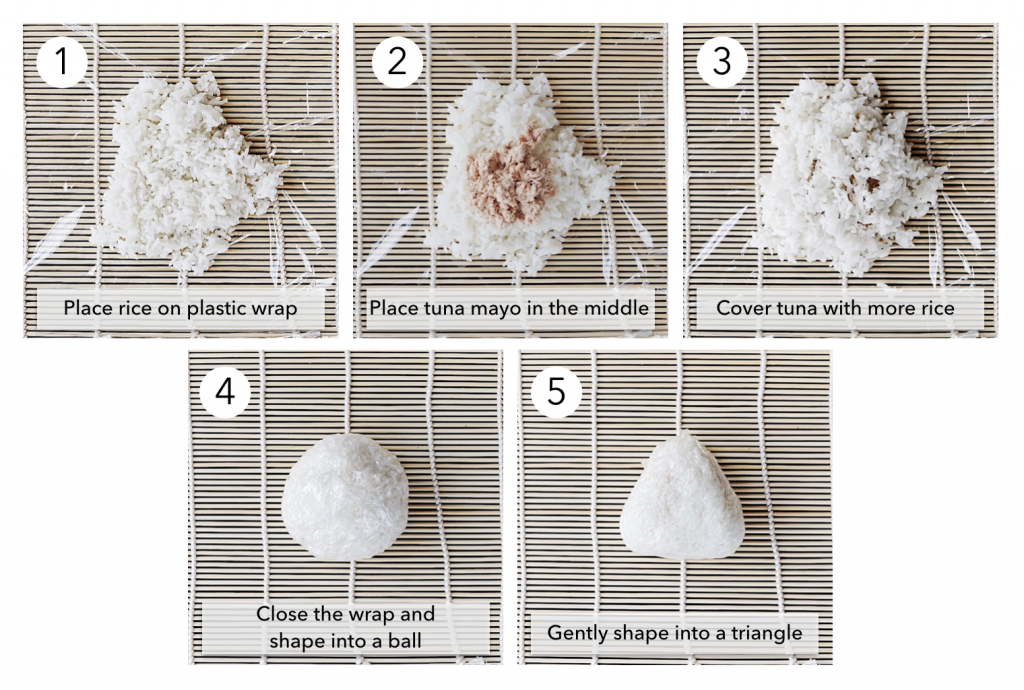 1
Place rice on plastic wrap

2
Place tuna mayo in the middle

3
Cover tuna with more rice

4
Close the wrap and shape into a ball

5
Gently shape into a triangle